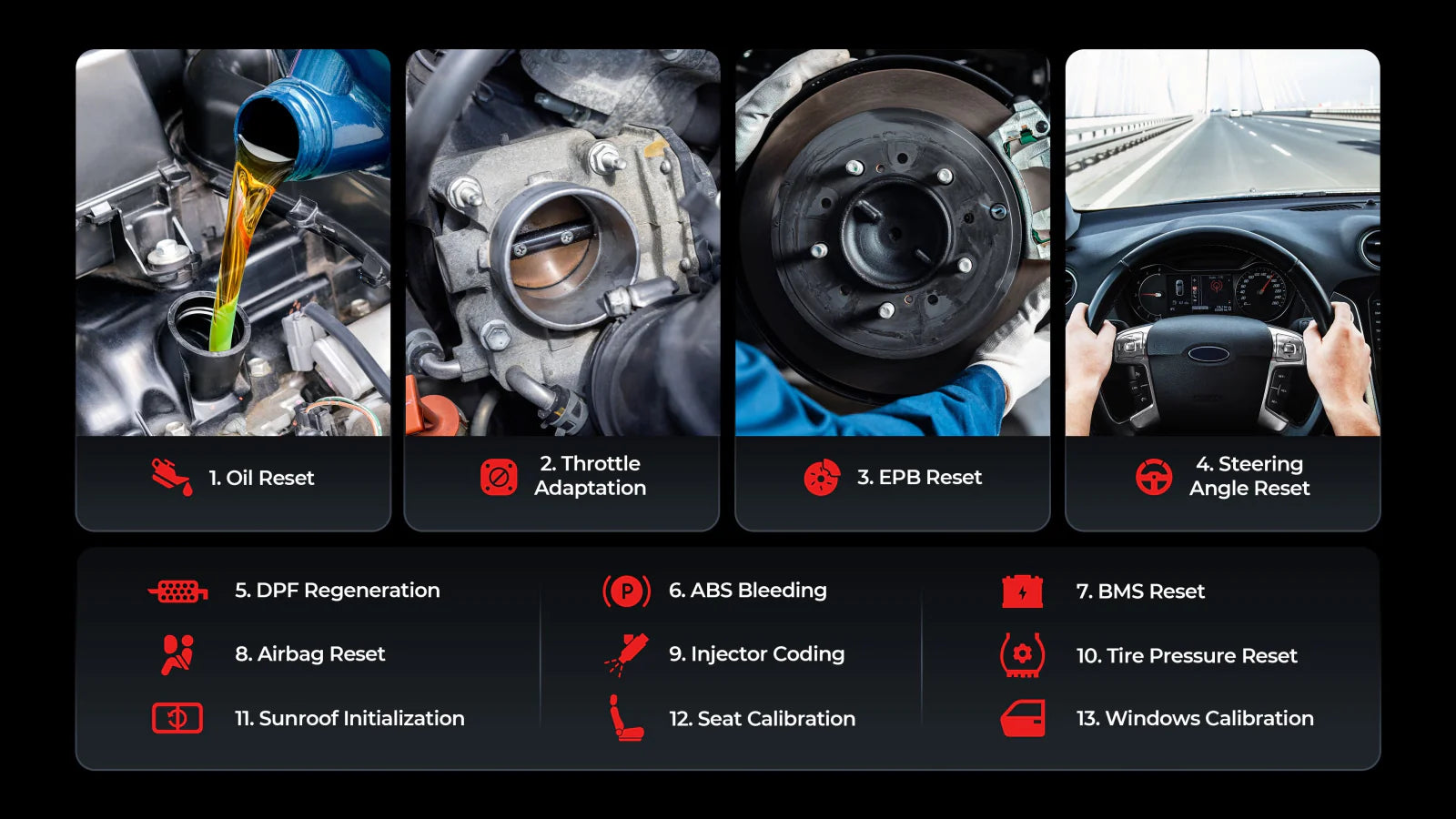 1. Oil Reset

2. Throttle Adaptation

3. EPB Reset

4. Steering Angle Reset

5. DPF Regeneration

6. ABS Bleeding

7. BMS Reset

8. Airbag Reset

9. Injector Coding

10. Tire Pressure Reset

11. Sunroof Initialization

12. Seat Calibration

13. Windows Calibration